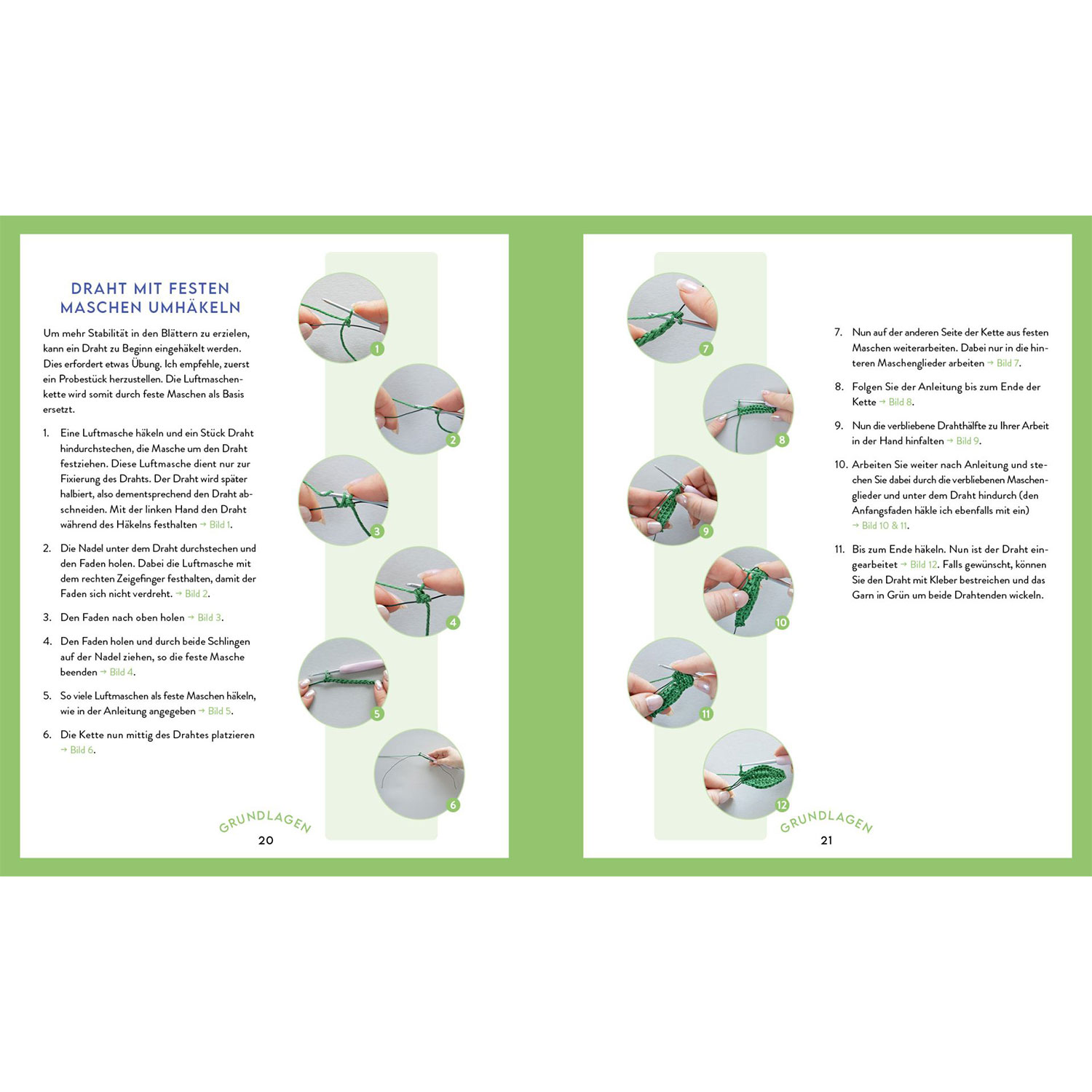 DRAHT MIT FESTEN MASCHEN UMHÄKELN

Um mehr Stabilität in den Blättern zu erzielen, kann ein Draht zu Beginn eingehäkelt werden. Dies erfordert etwas Übung. Ich empfehle, zuerst ein Probestück herzustellen. Die Luftmaschenkette wird somit durch feste Maschen als Basis ersetzt.

1. Eine Luftmasche häkeln und ein Stück Draht hindurchstechen, die Masche um den Draht festziehen. Diese Luftmasche dient nur zur Fixierung des Drahts. Der Draht wird später halbiert, also dementsprechend den Draht abschneiden. Mit der linken Hand den Draht während des Häkelns festhalten → Bild 1.

2. Die Nadel unter dem Draht durchstechen und den Faden holen. Dabei die Luftmasche mit dem rechten Zeigefinger festhalten, damit der Faden sich nicht verdreht. → Bild 2.

3. Den Faden nach oben holen → Bild 3.

4. Den Faden holen und durch beide Schlingen auf der Nadel ziehen, so die feste Masche beenden → Bild 4.

5. So viele Luftmaschen als feste Maschen häkeln, wie in der Anleitung angegeben → Bild 5.

6. Die Kette nun mittig des Drahtes platzieren → Bild 6.

1
2
3
4
5
6

GRUNDLAGEN
20

7
8
9
10
11
12

7. Nun auf der anderen Seite der Kette aus festen Maschen weiterarbeiten. Dabei nur in die hinteren Maschenglieder arbeiten → Bild 7.

8. Folgen Sie der Anleitung bis zum Ende der Kette → Bild 8.

9. Nun die verbliebene Drahthälfte zu Ihrer Arbeit in der Hand hinfalten → Bild 9.

10. Arbeiten Sie weiter nach Anleitung und stechen Sie dabei durch die verbliebenen Maschenglieder und unter dem Draht hindurch (den Anfangsfaden häkle ich ebenfalls mit ein) → Bild 10 & 11.

11. Bis zum Ende häkeln. Nun ist der Draht eingearbeitet → Bild 12. Falls gewünscht, können Sie den Draht mit Kleber bestreichen und das Garn in Grün um beide Drahtenden wickeln.

GRUNDLAGEN
21