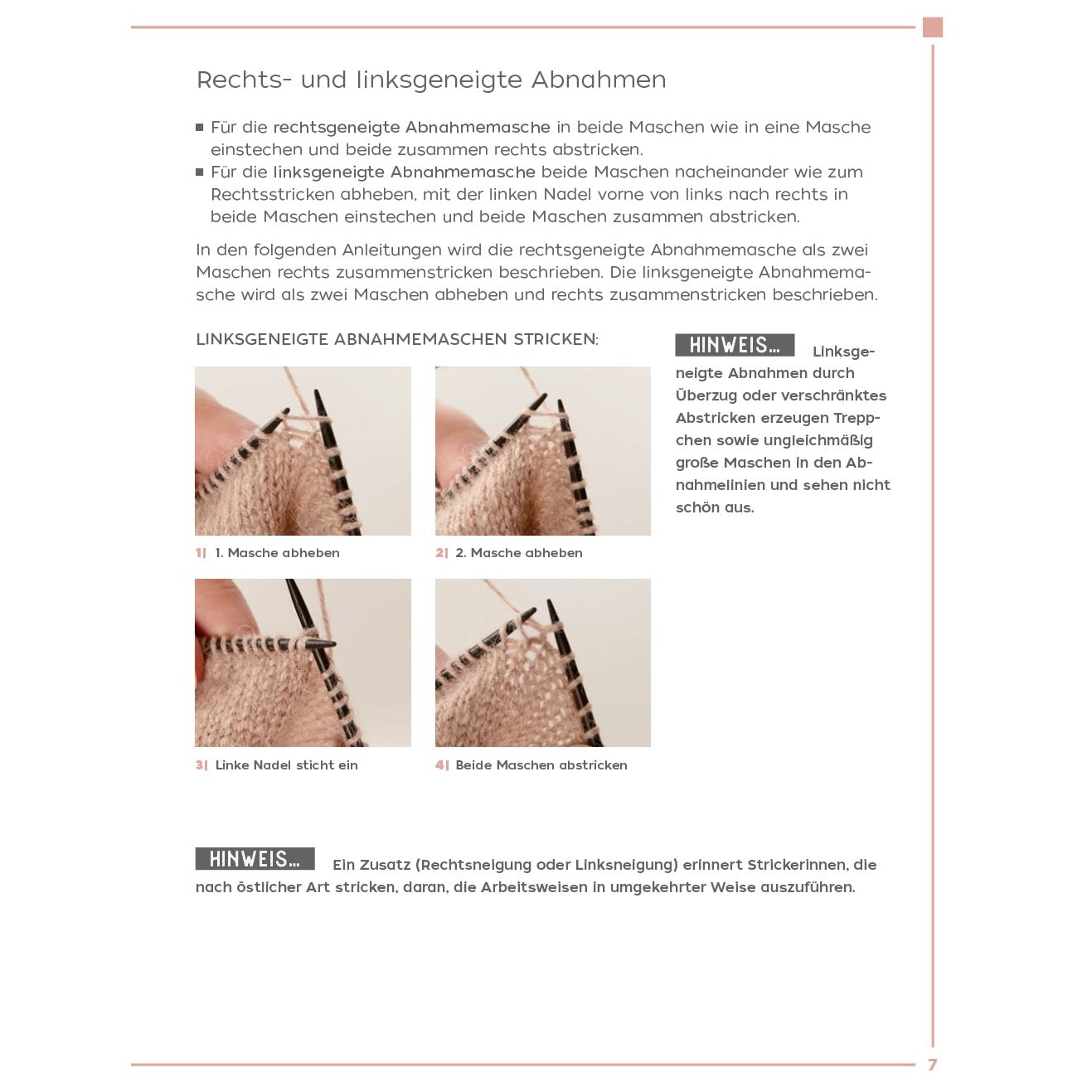 Rechts- und linksgeneigte Abnahmen

■ Für die rechtsgeneigte Abnahmemasche in beide Maschen wie in eine Masche einstechen und beide zusammen rechts abstricken.
■ Für die linksgeneigte Abnahmemasche beide Maschen nacheinander wie zum Rechtsstricken abheben, mit der linken Nadel vorne von links nach rechts in beide Maschen einstechen und beide Maschen zusammen abstricken.

In den folgenden Anleitungen wird die rechtsgeneigte Abnahmemasche als zwei Maschen rechts zusammenstricken beschrieben. Die linksgeneigte Abnahmemasche wird als zwei Maschen abheben und rechts zusammenstricken beschrieben.

LINKSGENEIGTE ABNAHMEMASCHEN STRICKEN:

1| 1. Masche abheben

2| 2. Masche abheben

3| Linke Nadel sticht ein

4| Beide Maschen abstricken

HINWEIS... Linksgeneigte Abnahmen durch Überzug oder verschränktes Abstricken erzeugen Treppchen sowie ungleichmäßig große Maschen in den Abnahmelinien und sehen nicht schön aus.

HINWEIS... Ein Zusatz (Rechtsneigung oder Linksneigung) erinnert Strickerinnen, die nach östlicher Art stricken, daran, die Arbeitsweisen in umgekehrter Weise auszuführen.

7